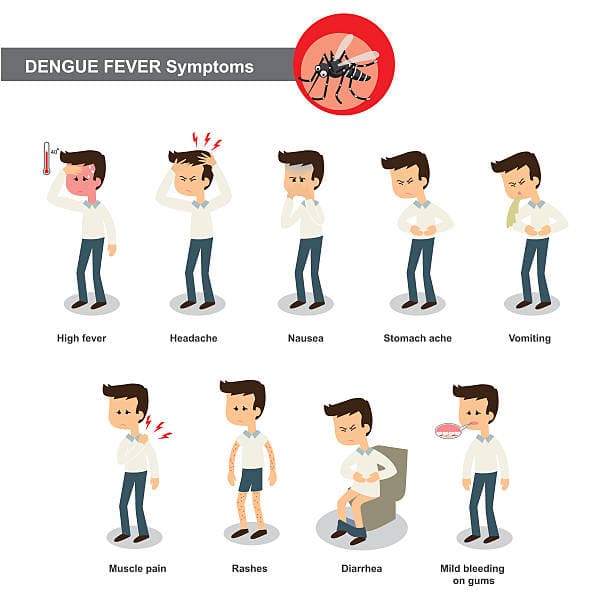 DENGUE FEVER Symptoms

40°

High fever

Headache

Nausea

Stomach ache

Vomiting

Muscle pain

Rashes

Diarrhea

Mild bleeding on gums