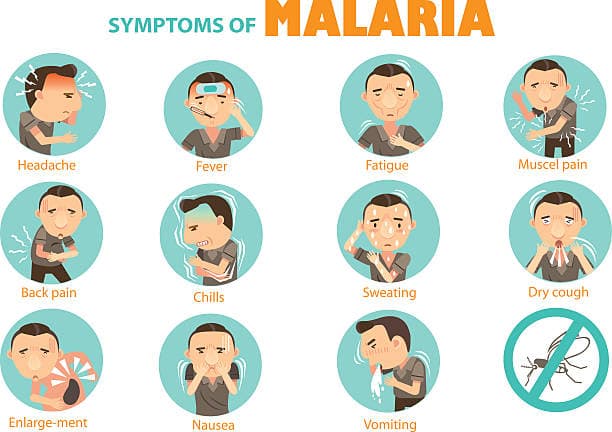 SYMPTOMS OF MALARIA

Headache

Fever

Fatigue

Muscel pain

Back pain

Chills

Sweating

Dry cough

Enlarge-ment

Nausea

Vomiting