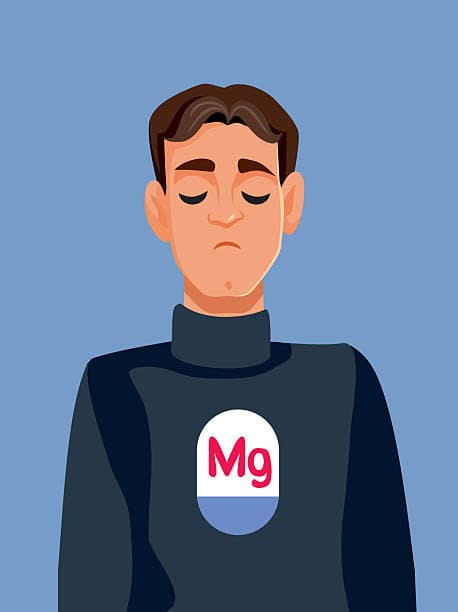 Mg